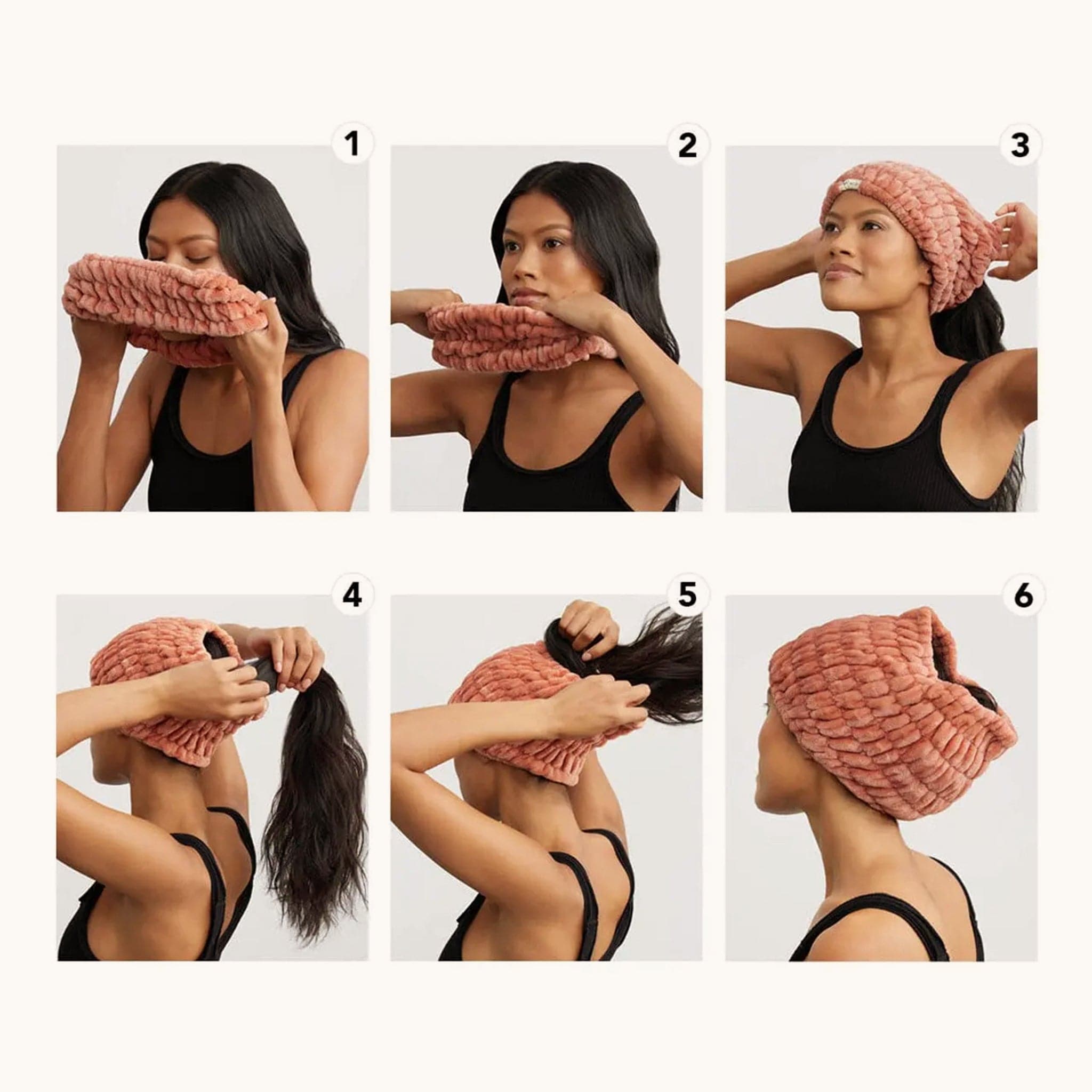 1

2

3

4

5

6